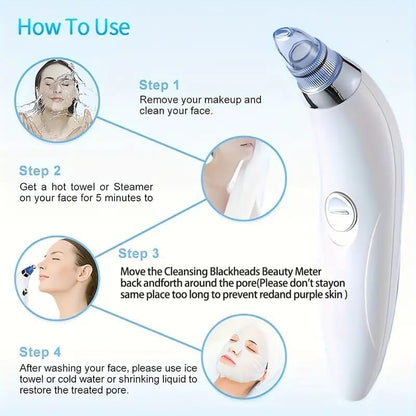 How To Use

Step 1
Remove your makeup and clean your face.

Step 2
Get a hot towel or Steamer on your face for 5 minutes to

Step 3
Move the Cleansing Blackheads Beauty Meter back andforth around the pore(Please don't stayon same place too long to prevent redand purple skin )

Step 4
After washing your face, please use ice towel or cold water or shrinking liquid to restore the treated pore.